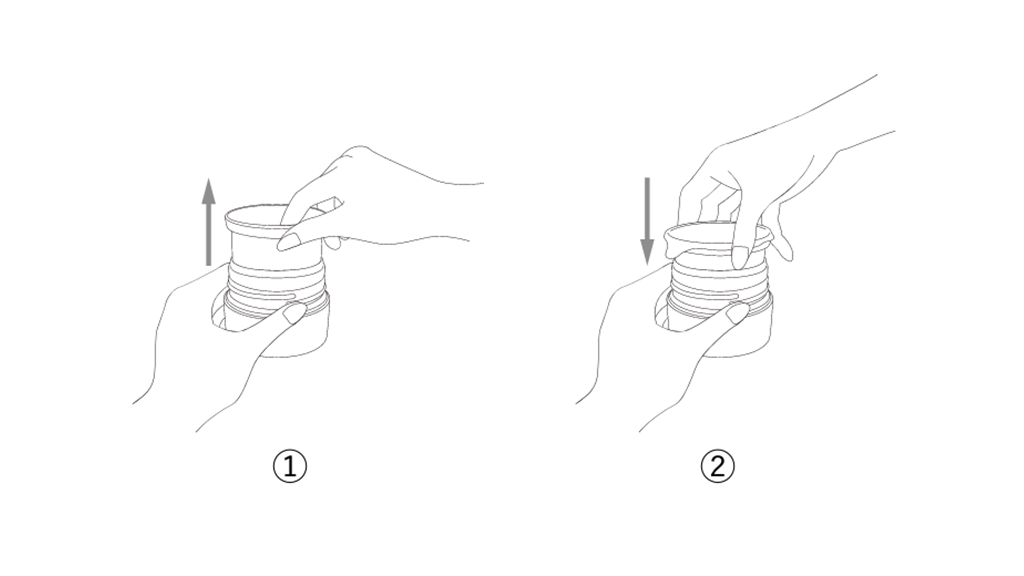 ①

②