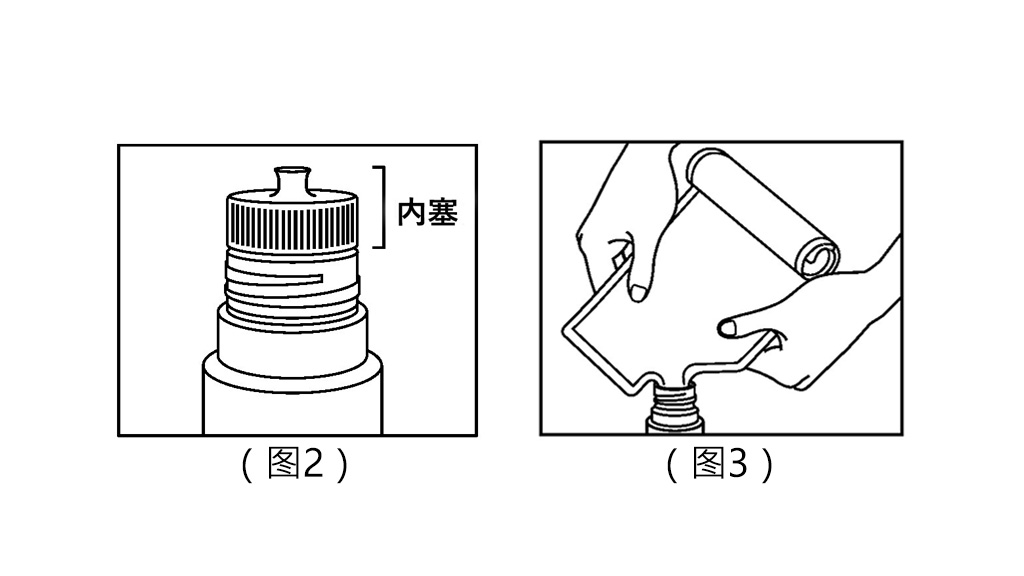 内塞

（图2）

（图3）